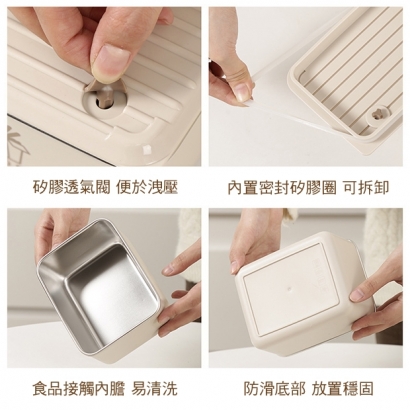 矽膠透氣閥 便於洩壓

內置密封矽膠圈 可拆卸

食品接觸內膽 易清洗

防滑底部 放置穩固